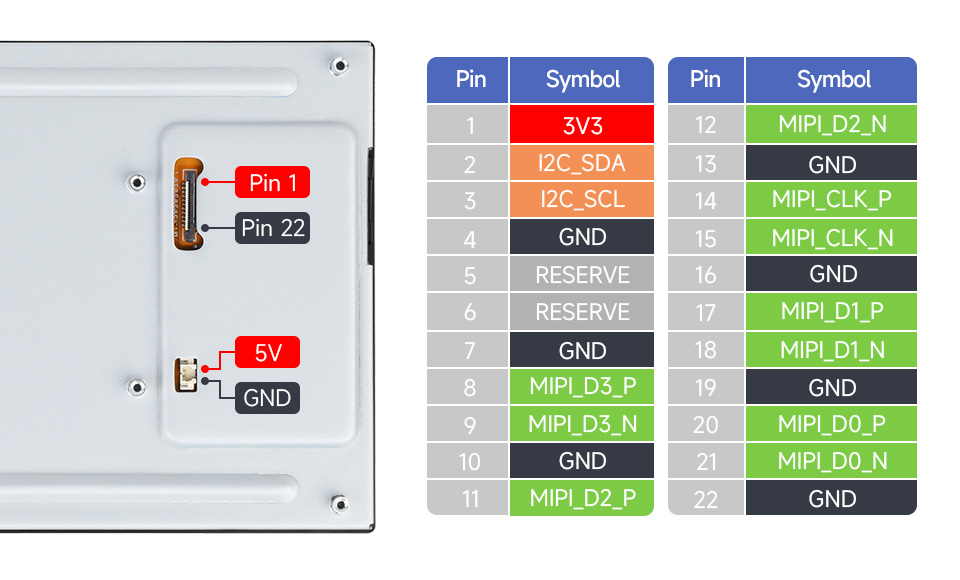 Pin 1
Pin 22
5V
GND

| Pin | Symbol |
|---|---|
| 1 | 3V3 |
| 2 | I2C_SDA |
| 3 | I2C_SCL |
| 4 | GND |
| 5 | RESERVE |
| 6 | RESERVE |
| 7 | GND |
| 8 | MIPI_D3_P |
| 9 | MIPI_D3_N |
| 10 | GND |
| 11 | MIPI_D2_P |

| Pin | Symbol |
|---|---|
| 12 | MIPI_D2_N |
| 13 | GND |
| 14 | MIPI_CLK_P |
| 15 | MIPI_CLK_N |
| 16 | GND |
| 17 | MIPI_D1_P |
| 18 | MIPI_D1_N |
| 19 | GND |
| 20 | MIPI_D0_P |
| 21 | MIPI_D0_N |
| 22 | GND |