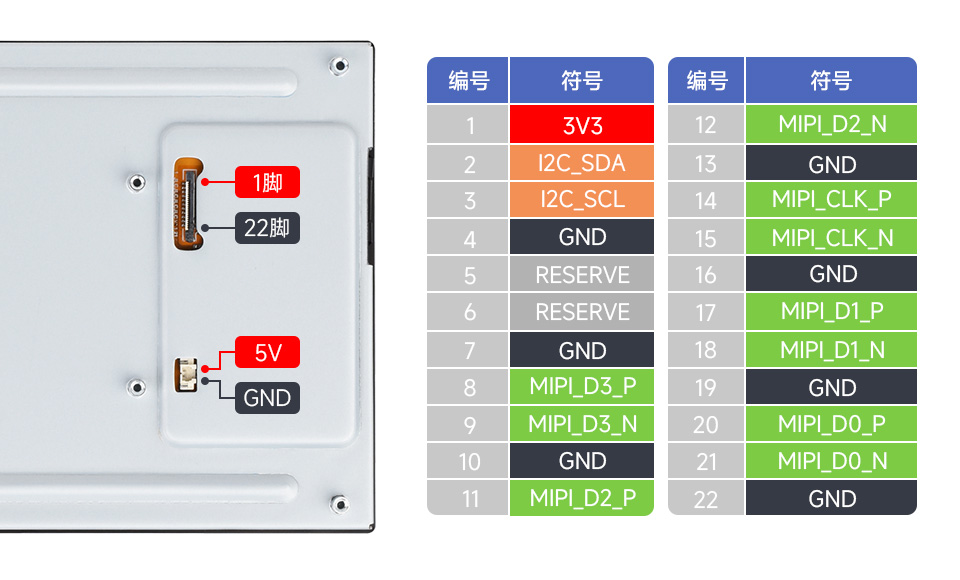 1脚
22脚
5V
GND

| 编号 | 符号 |
|---|---|
| 1 | 3V3 |
| 2 | I2C_SDA |
| 3 | I2C_SCL |
| 4 | GND |
| 5 | RESERVE |
| 6 | RESERVE |
| 7 | GND |
| 8 | MIPI_D3_P |
| 9 | MIPI_D3_N |
| 10 | GND |
| 11 | MIPI_D2_P |

| 编号 | 符号 |
|---|---|
| 12 | MIPI_D2_N |
| 13 | GND |
| 14 | MIPI_CLK_P |
| 15 | MIPI_CLK_N |
| 16 | GND |
| 17 | MIPI_D1_P |
| 18 | MIPI_D1_N |
| 19 | GND |
| 20 | MIPI_D0_P |
| 21 | MIPI_D0_N |
| 22 | GND |